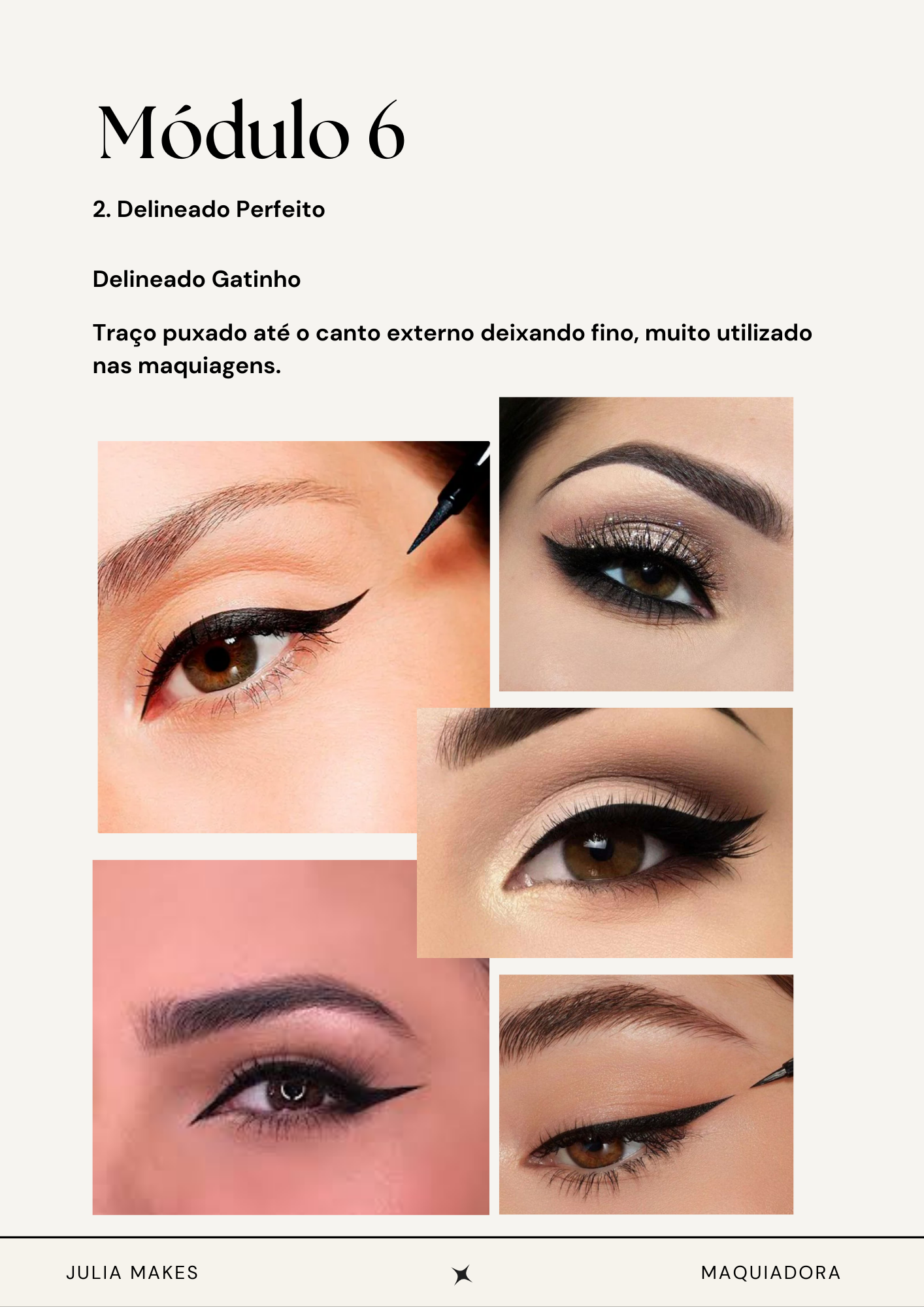 Módulo 6

2. Delineado Perfeito

Delineado Gatinho

Traço puxado até o canto externo deixando fino, muito utilizado nas maquiagens.

JULIA MAKES

MAQUIADORA